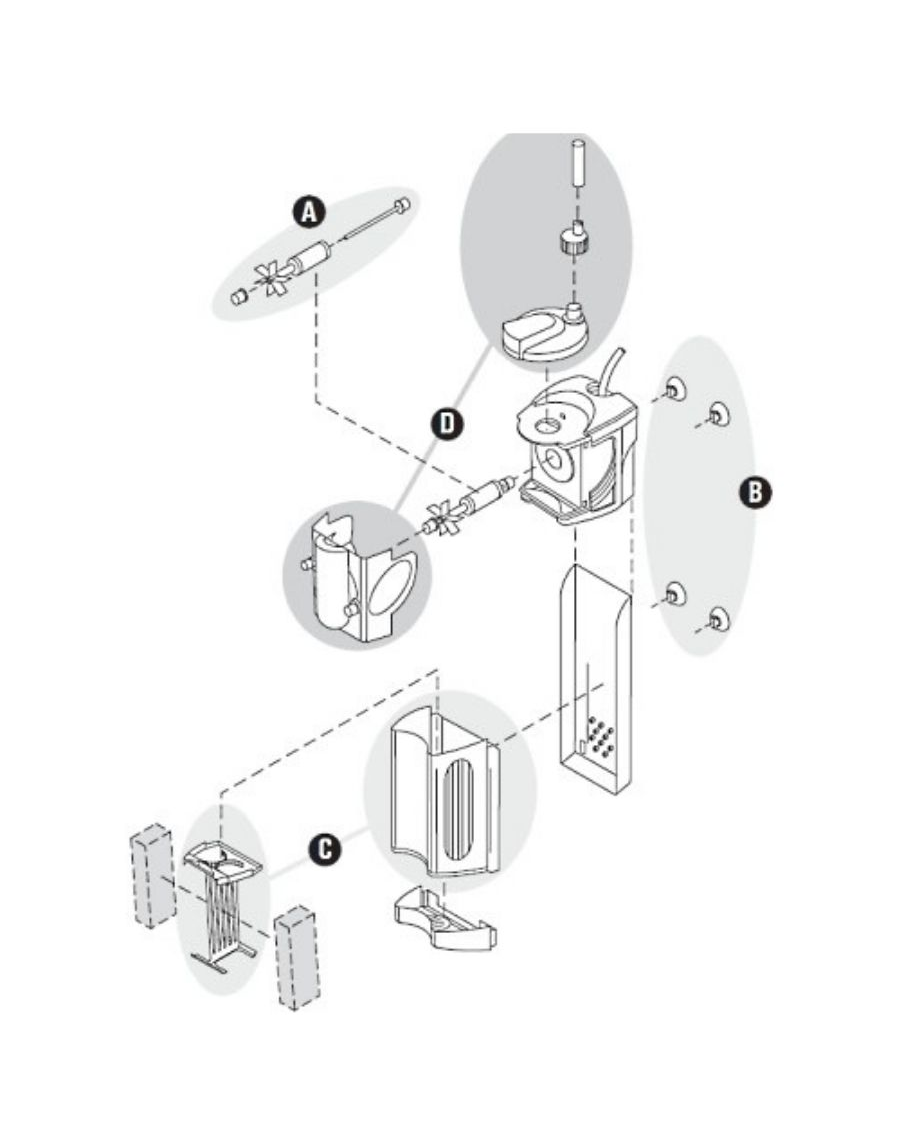 A
D
B
C